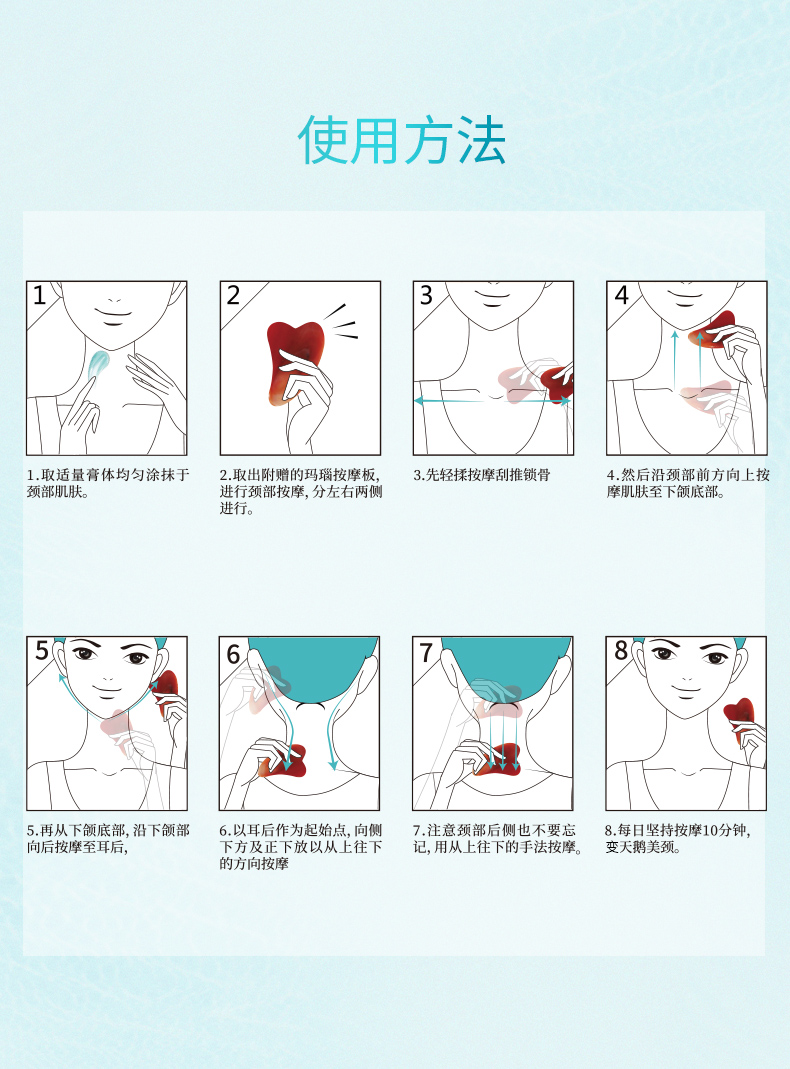 使用方法

1

1.取适量膏体均匀涂抹于颈部肌肤。

2

2.取出附赠的玛瑙按摩板，进行颈部按摩，分左右两侧进行。

3

3.先轻揉按摩刮推锁骨

4

4.然后沿颈部前方向上按摩肌肤至下颌底部。

5

5.再从下颌底部，沿下颌部向后按摩至耳后，

6

6.以耳后作为起始点，向侧下方及正下放以从上往下的方向按摩

7

7.注意颈部后侧也不要忘记，用从上往下的手法按摩。

8

8.每日坚持按摩10分钟，变天鹅美颈。